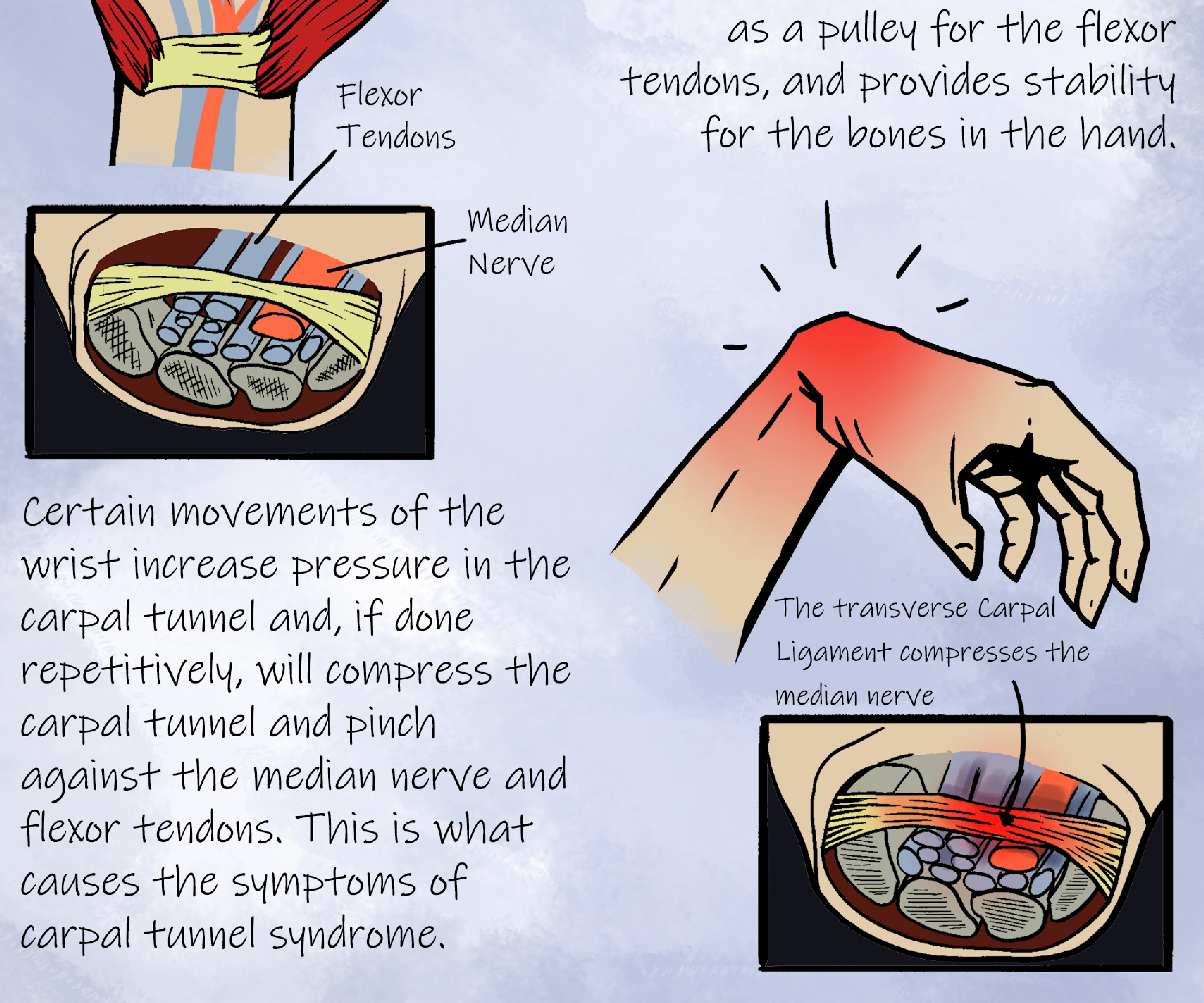 as a pulley for the flexor tendons, and provides stability for the bones in the hand.

Flexor Tendons

Median Nerve

Certain movements of the wrist increase pressure in the carpal tunnel and, if done repetitively, will compress the carpal tunnel and pinch against the median nerve and flexor tendons. This is what causes the symptoms of carpal tunnel syndrome.

The transverse Carpal Ligament compresses the median nerve