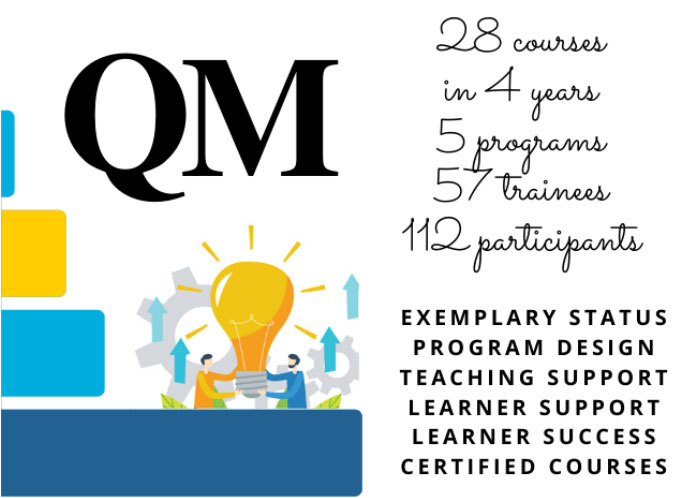 QM

28 courses in 4 years
5 programs
57 trainees
112 participants

EXEMPLARY STATUS
PROGRAM DESIGN
TEACHING SUPPORT
LEARNER SUPPORT
LEARNER SUCCESS
CERTIFIED COURSES