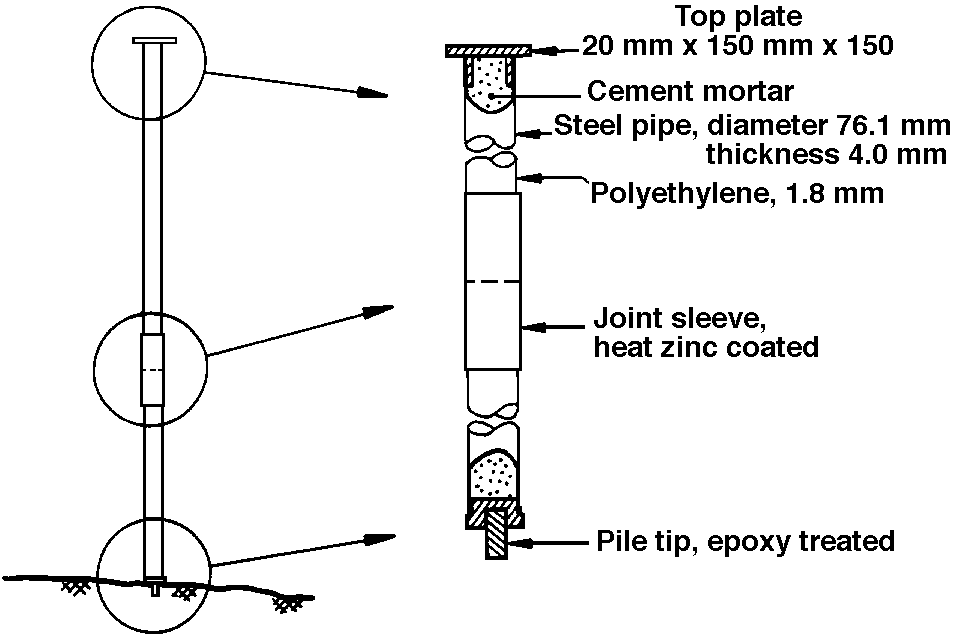 Top plate
20 mm x 150 mm x 150

Cement mortar

Steel pipe, diameter 76.1 mm
thickness 4.0 mm

Polyethylene, 1.8 mm

Joint sleeve,
heat zinc coated

Pile tip, epoxy treated