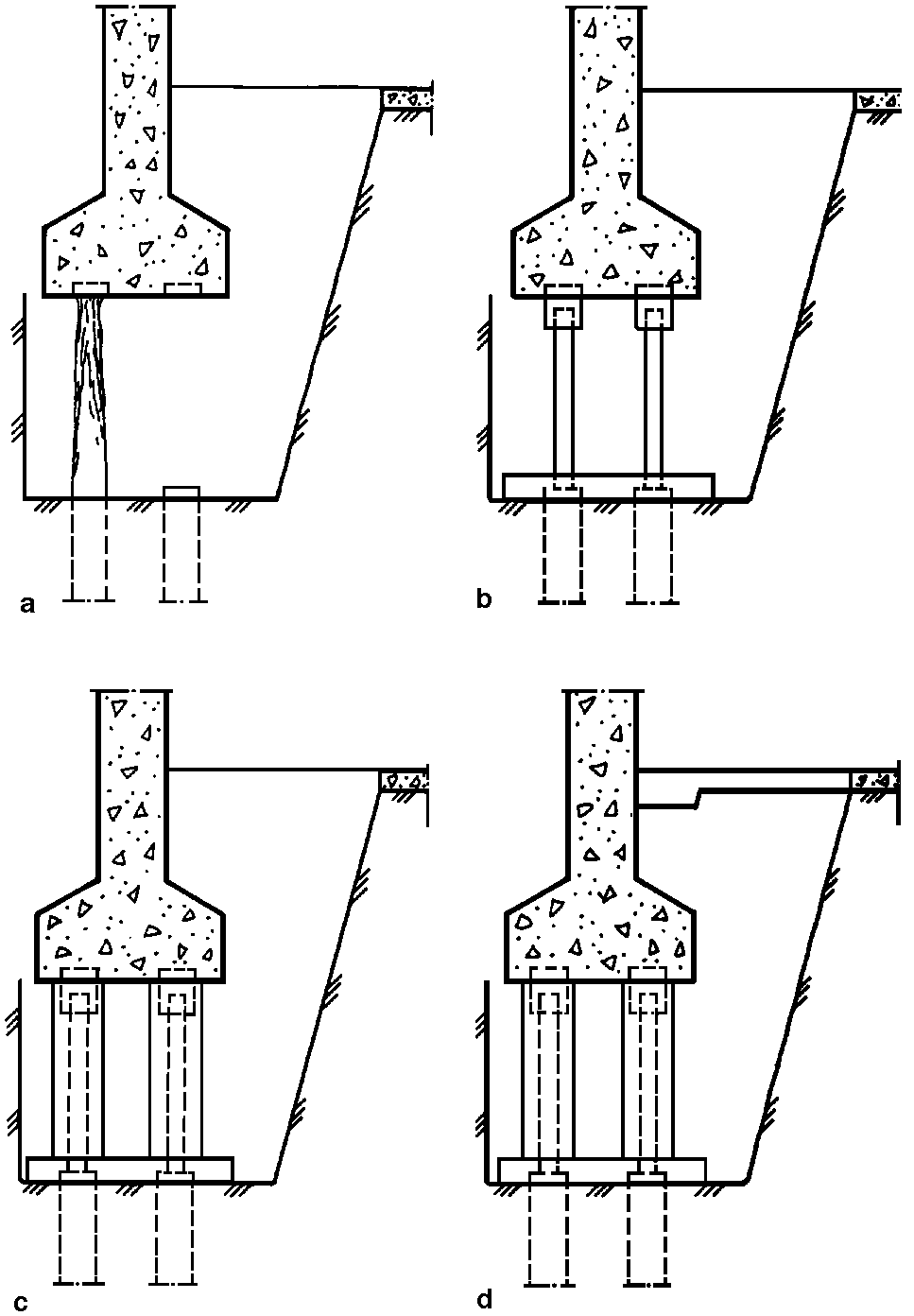 a

b

c

d