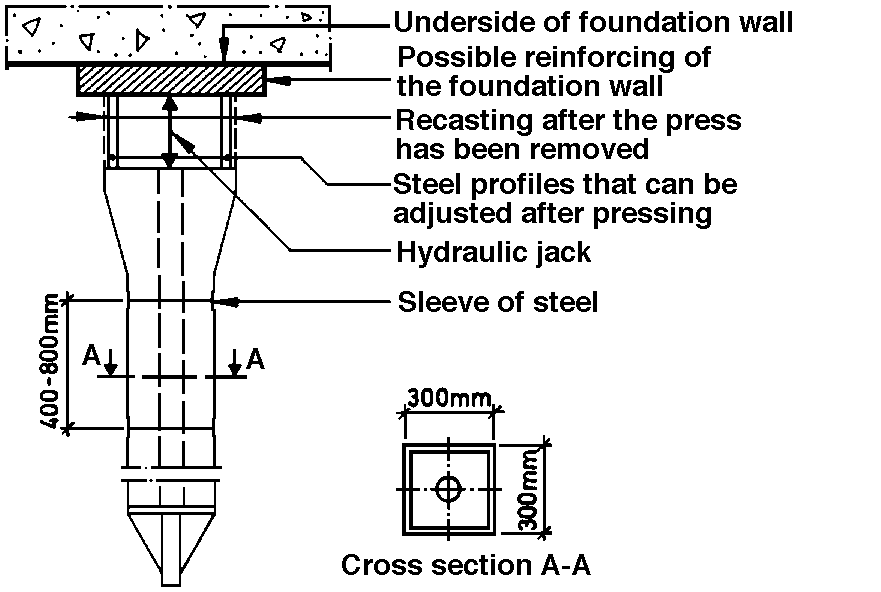 Underside of foundation wall
Possible reinforcing of the foundation wall
Recasting after the press has been removed
Steel profiles that can be adjusted after pressing
Hydraulic jack
Sleeve of steel
400-800mm
A
A
300mm
300mm
Cross section A-A