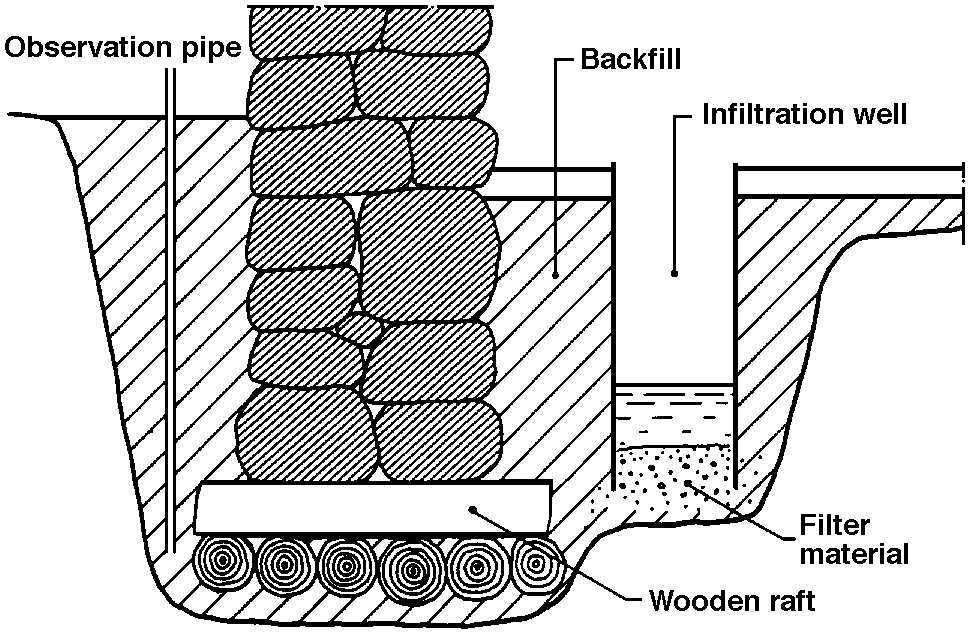 Observation pipe

Backfill

Infiltration well

Filter material

Wooden raft