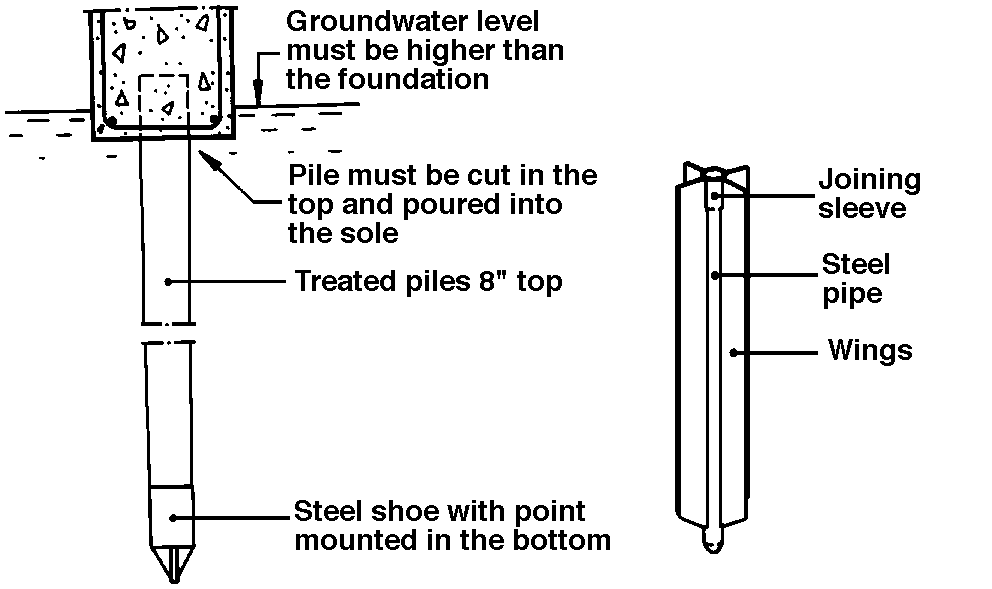 Groundwater level must be higher than the foundation

Pile must be cut in the top and poured into the sole

Treated piles 8" top

Steel shoe with point mounted in the bottom

Joining sleeve

Steel pipe

Wings