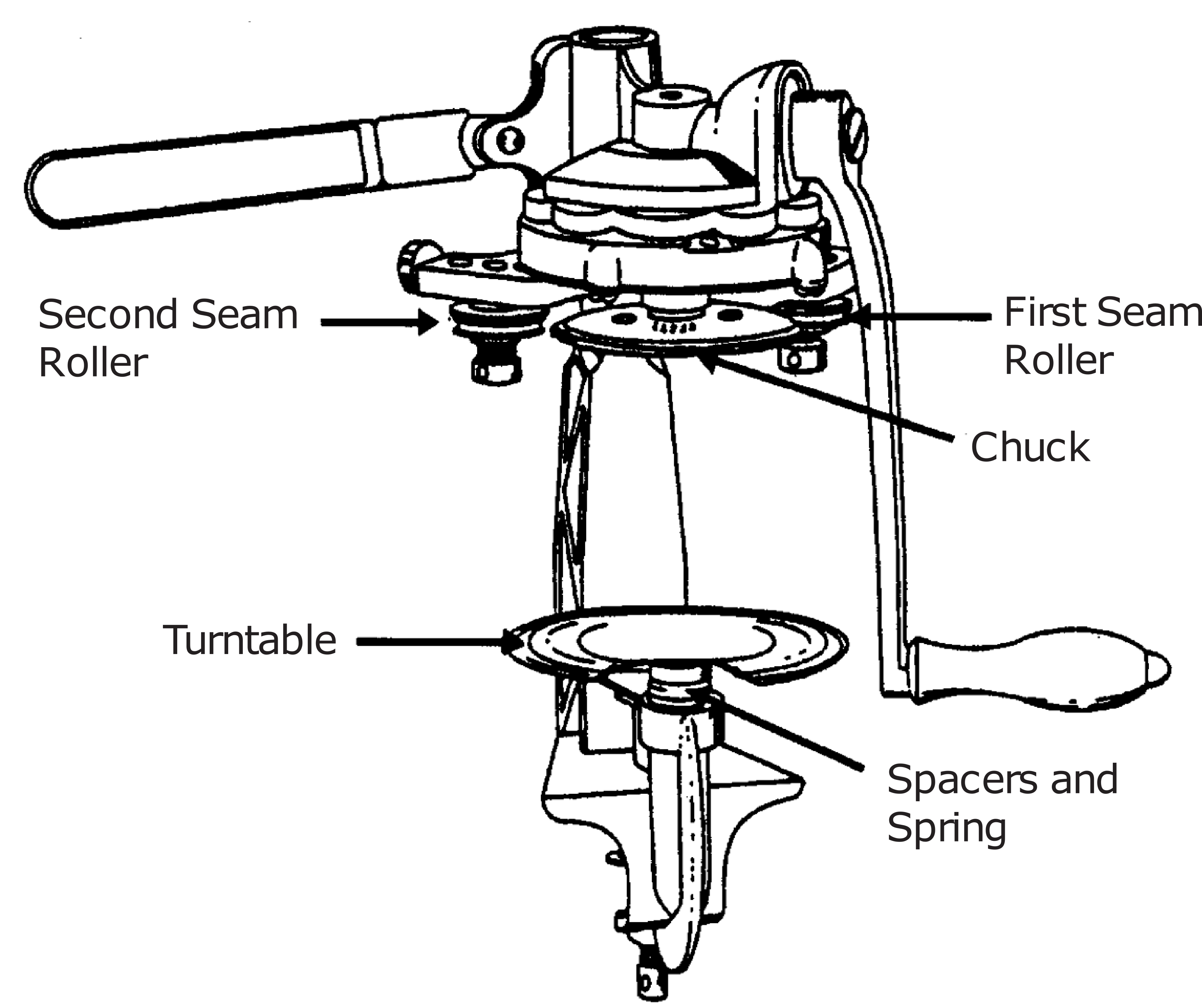 Second Seam Roller

First Seam Roller

Chuck

Turntable

Spacers and Spring