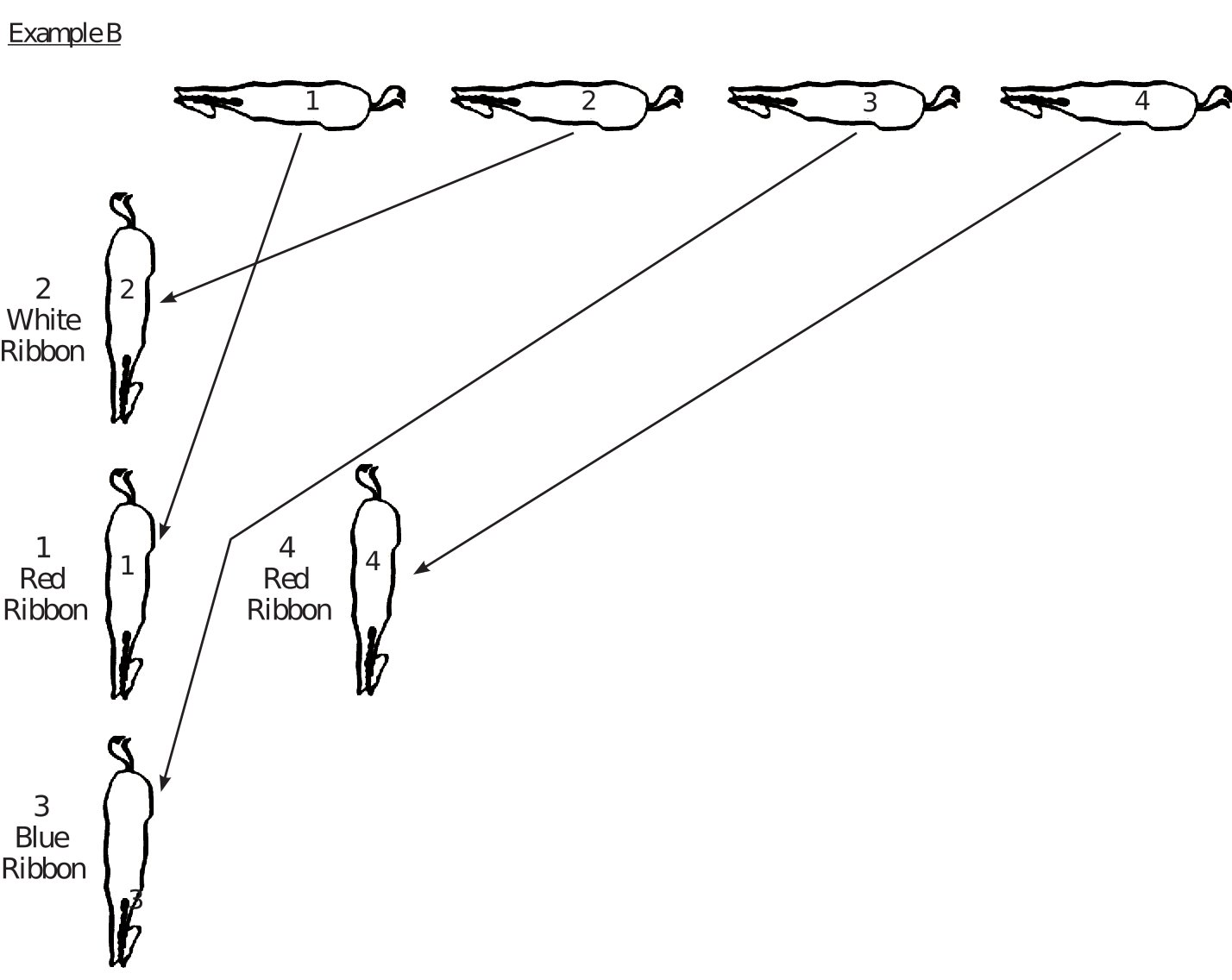 Example B

1

2

3

4

2
White
Ribbon

2

1
Red
Ribbon

1

4
Red
Ribbon

4

3
Blue
Ribbon

3